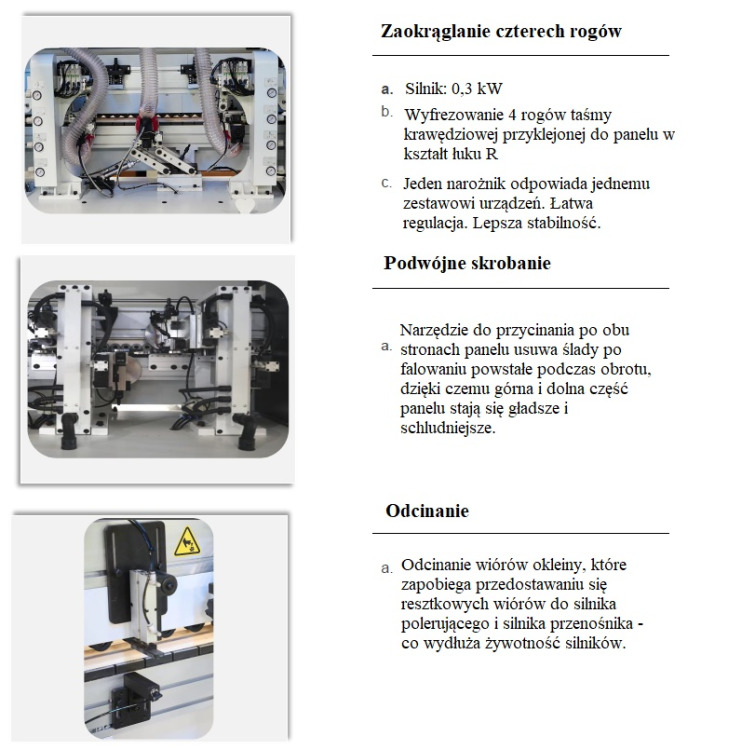 Zaokrąglanie czterech rogów

a. Silnik: 0,3 kW
b. Wyfrezowanie 4 rogów taśmy krawędziowej przyklejonej do panelu w kształt łuku R
c. Jeden narożnik odpowiada jednemu zestawowi urządzeń. Łatwa regulacja. Lepsza stabilność.

Podwójne skrobanie

a. Narzędzie do przycinania po obu stronach panelu usuwa ślady po falowaniu powstałe podczas obrotu, dzięki czemu górna i dolna część panelu stają się gładsze i schludniejsze.

Odcinanie

a. Odcinanie wiórów okleiny, które zapobiega przedostawaniu się resztkowych wiórów do silnika polerującego i silnika przenośnika - co wydłuża żywotność silników.