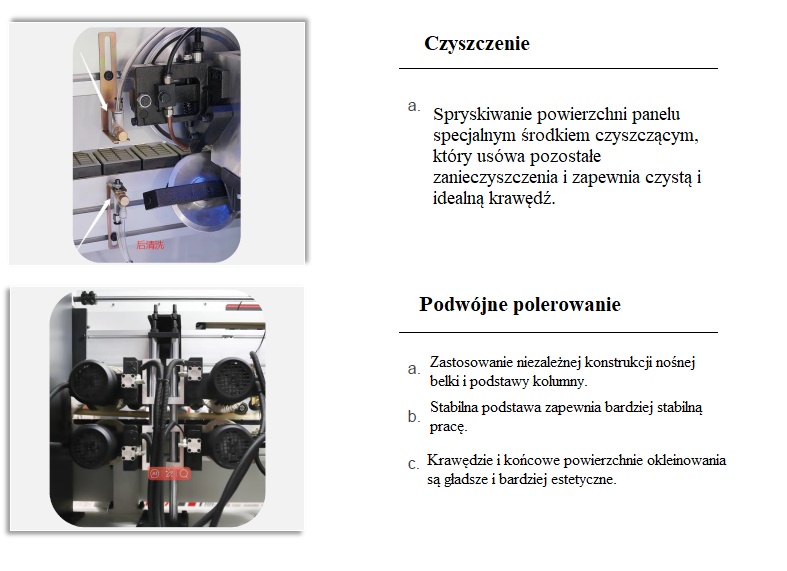 后清洗

Czyszczenie

a. Spryskiwanie powierzchni panelu specjalnym środkiem czyszczącym, który usówa pozostałe zanieczyszczenia i zapewnia czystą i idealną krawędź.

Podwójne polerowanie

a. Zastosowanie niezależnej konstrukcji nośnej belki i podstawy kolumny.

b. Stabilna podstawa zapewnia bardziej stabilną pracę.

c. Krawędzie i końcowe powierzchnie okleinowania są gładsze i bardziej estetyczne.