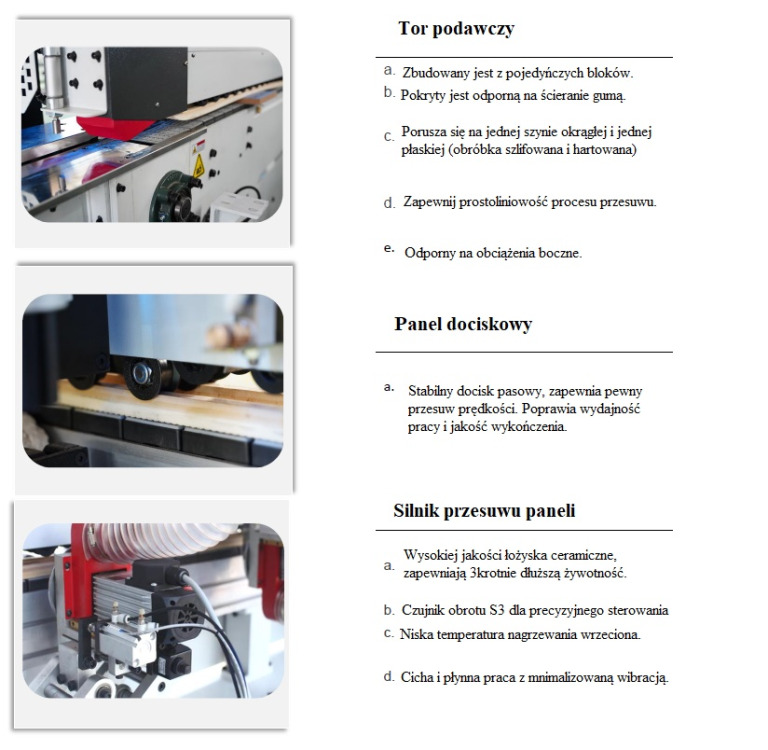 Tor podawczy

a. Zbudowany jest z pojedyńczych bloków.
b. Pokryty jest odporną na ścieranie gumą.
c. Porusza się na jednej szynie okrągłej i jednej płaskiej (obróbka szlifowana i hartowana)
d. Zapewnij prostoliniowość procesu przesuwu.
e. Odporny na obciążenia boczne.

Panel dociskowy

a. Stabilny docisk pasowy, zapewnia pewny przesuw prędkości. Poprawia wydajność pracy i jakość wykończenia.

Silnik przesuwu paneli

a. Wysokiej jakości łożyska ceramiczne, zapewniają 3krotnie dłuższą żywotność.
b. Czujnik obrotu S3 dla precyzyjnego sterowania
c. Niska temperatura nagrzewania wrzeciona.
d. Cicha i płynna praca z mnimalizowaną wibracją.